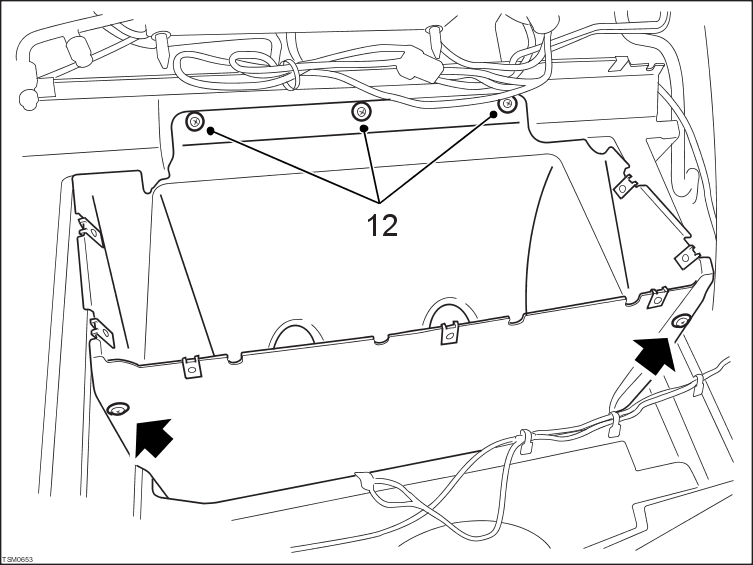 12

TSM0653