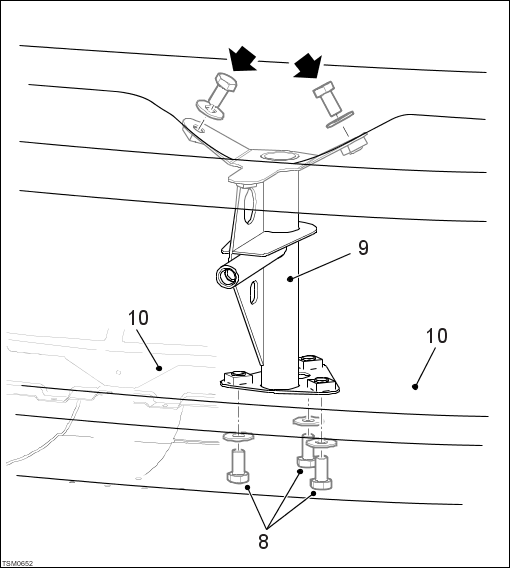 9

10

10

8

TSM0652