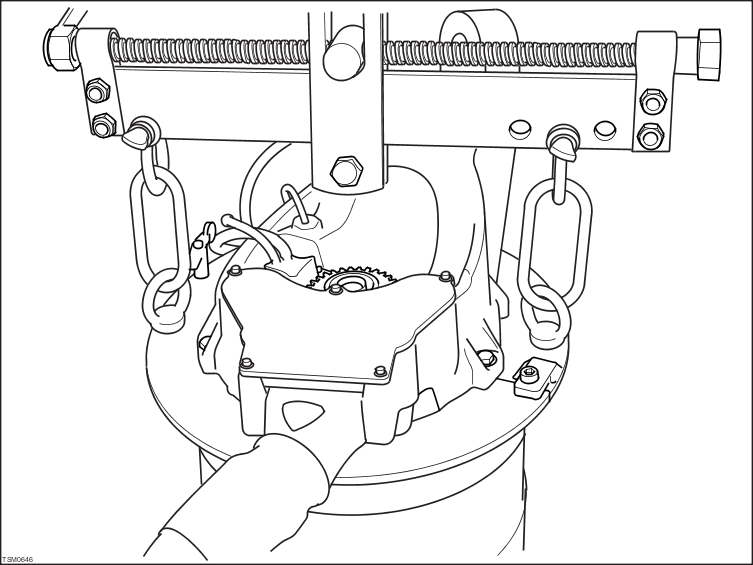 TSM0646