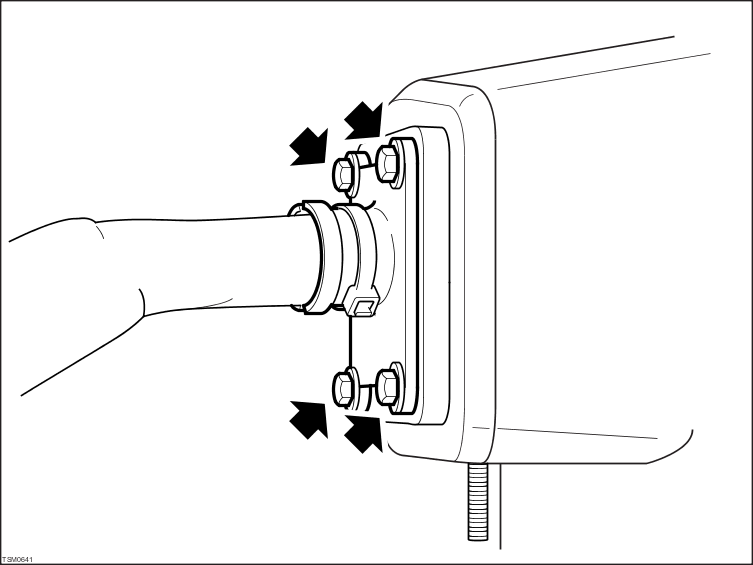 TSM0641