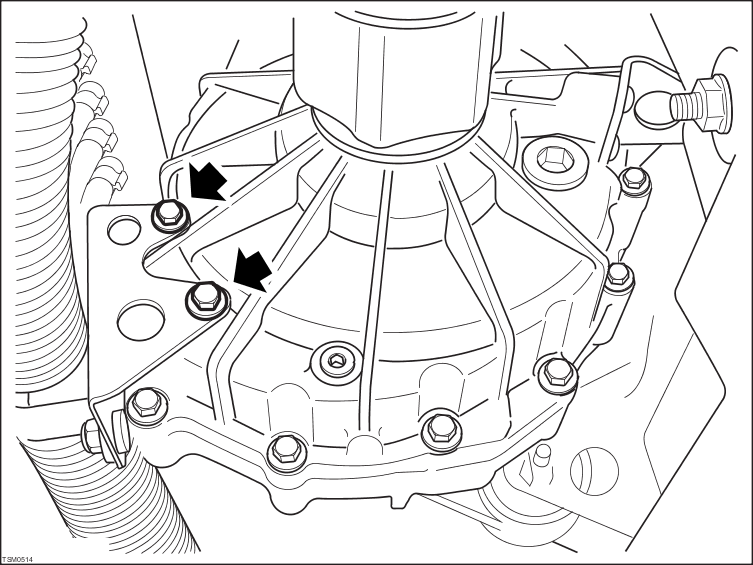 TSM0514