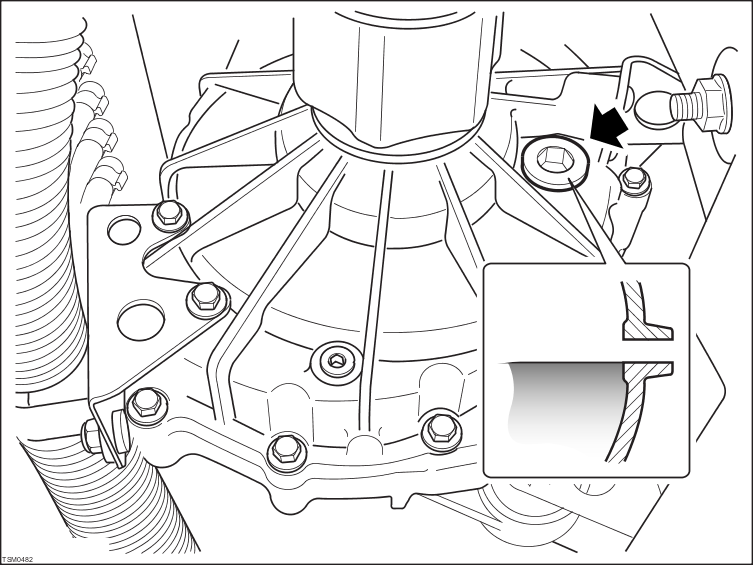 TSM0482