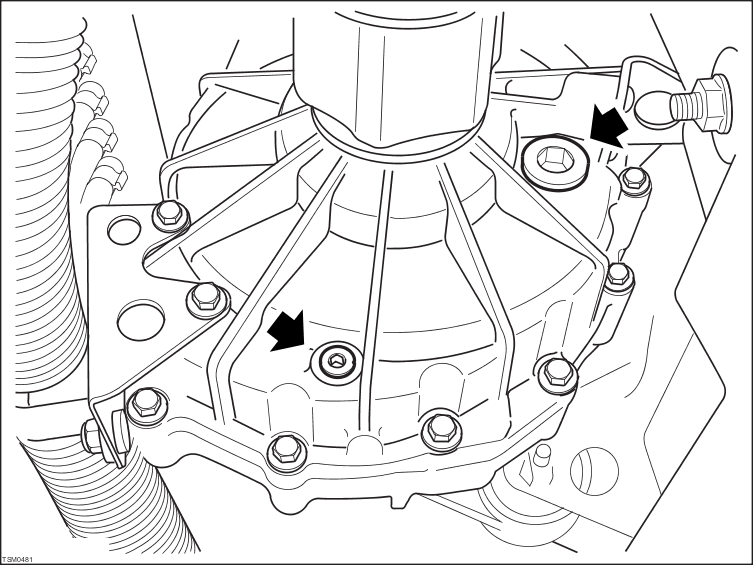 TSM0481