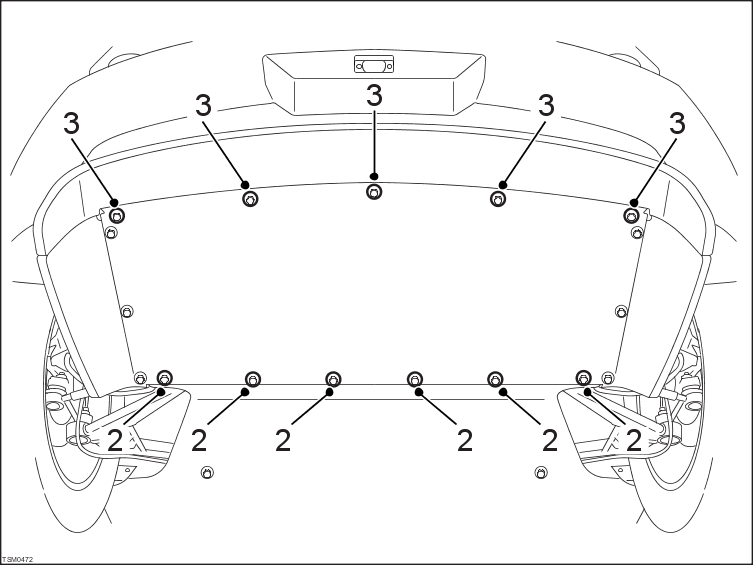 3
3
3
3
3
2
2
2
2
2
2
TSM0472