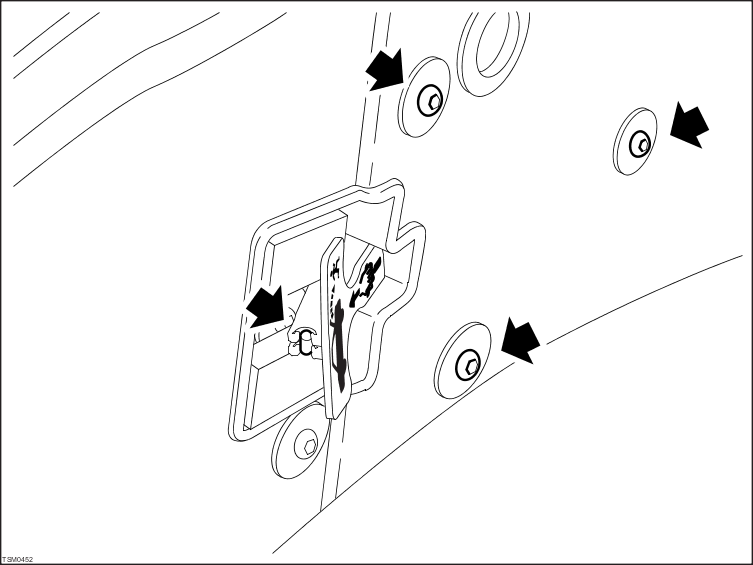 TSM0452