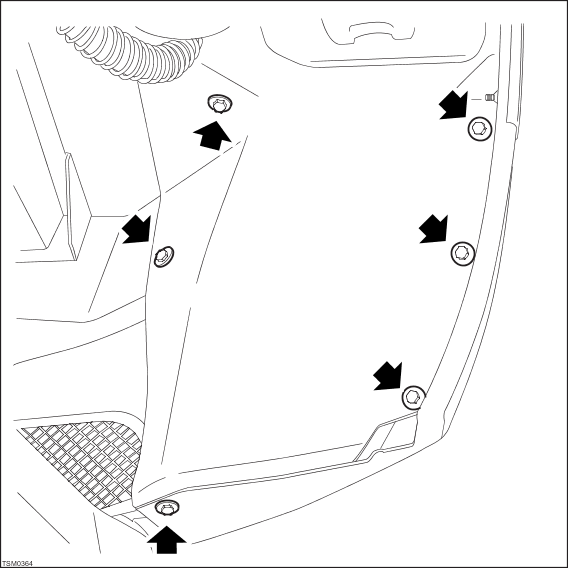 TSM0364