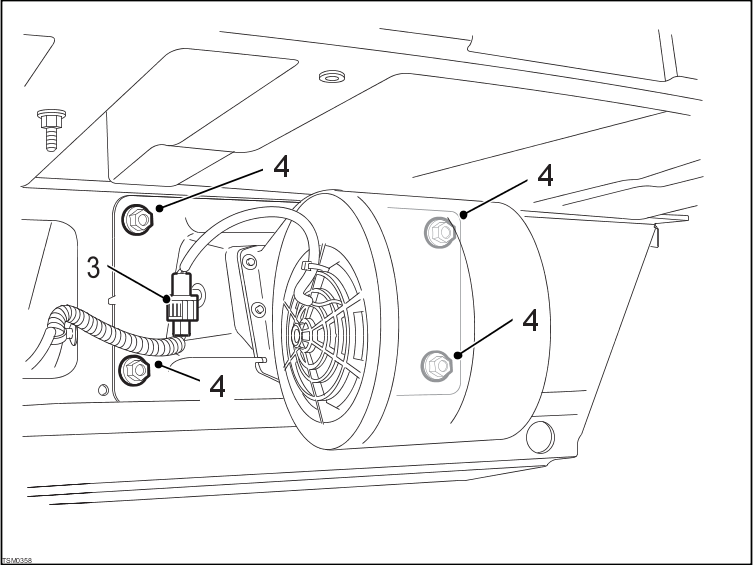 4
4
3
4
4
TSM0358