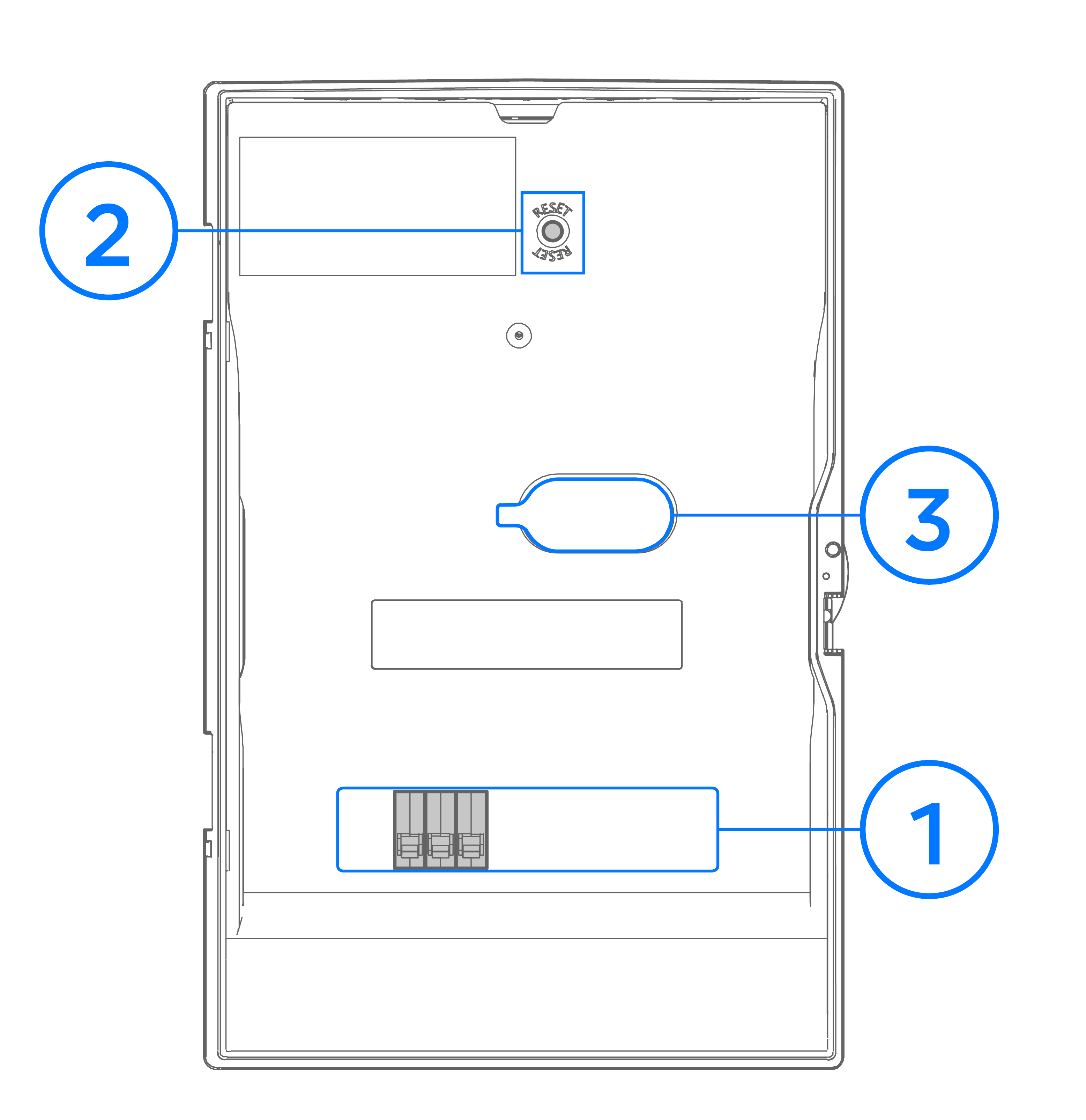 2
RESET
RESET
3
1