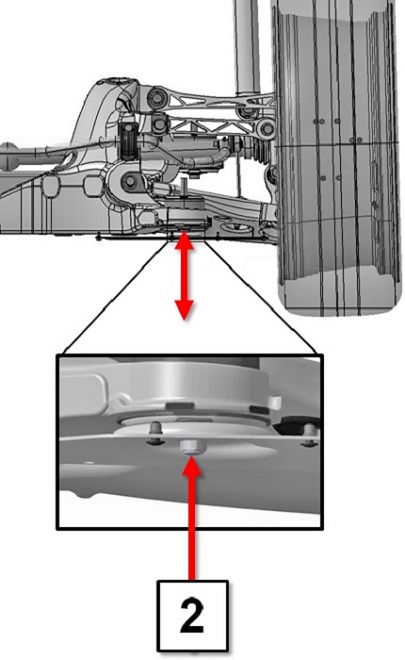 2