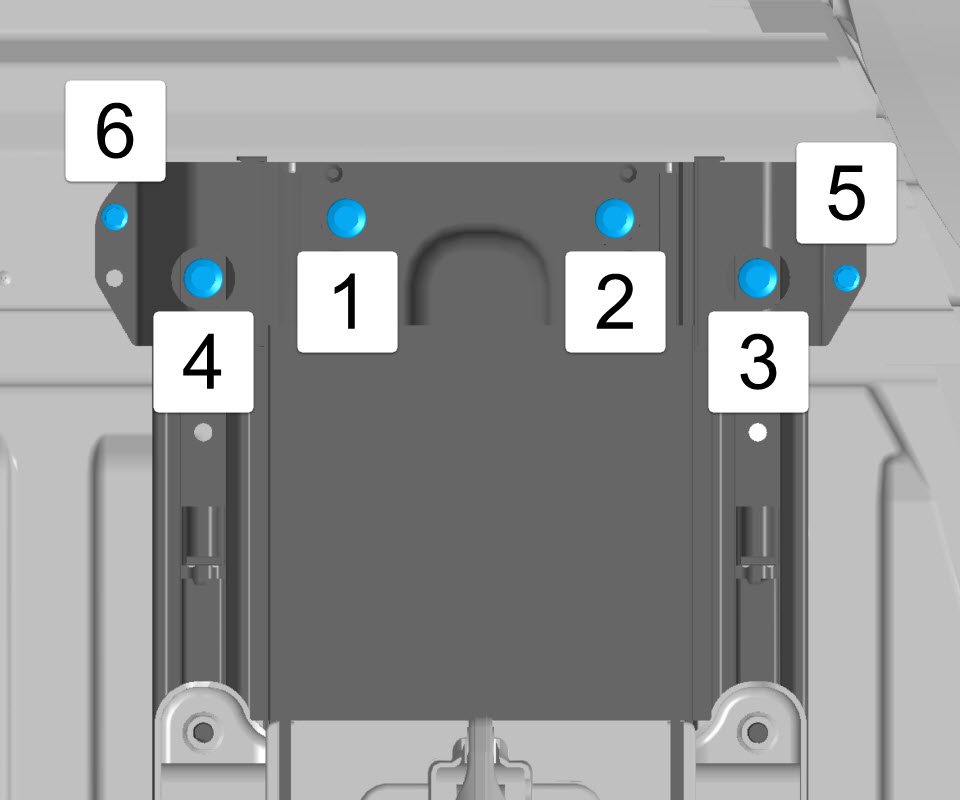 6
5
1
2
4
3