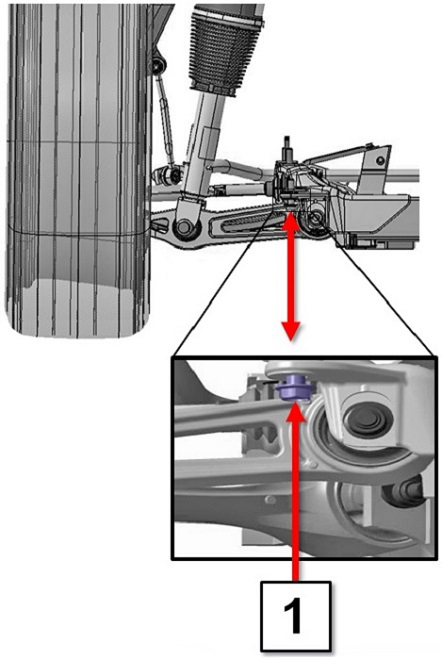 1