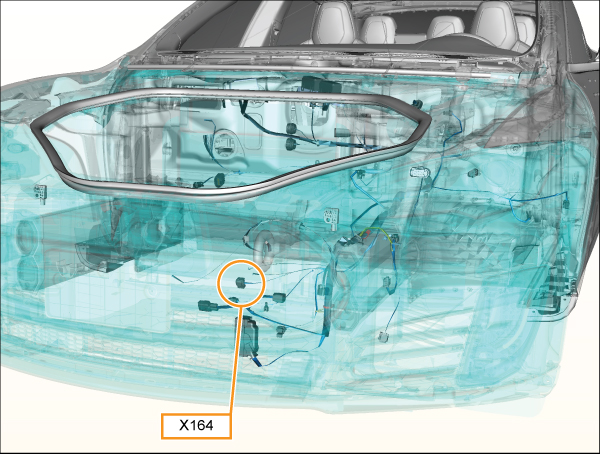 X164