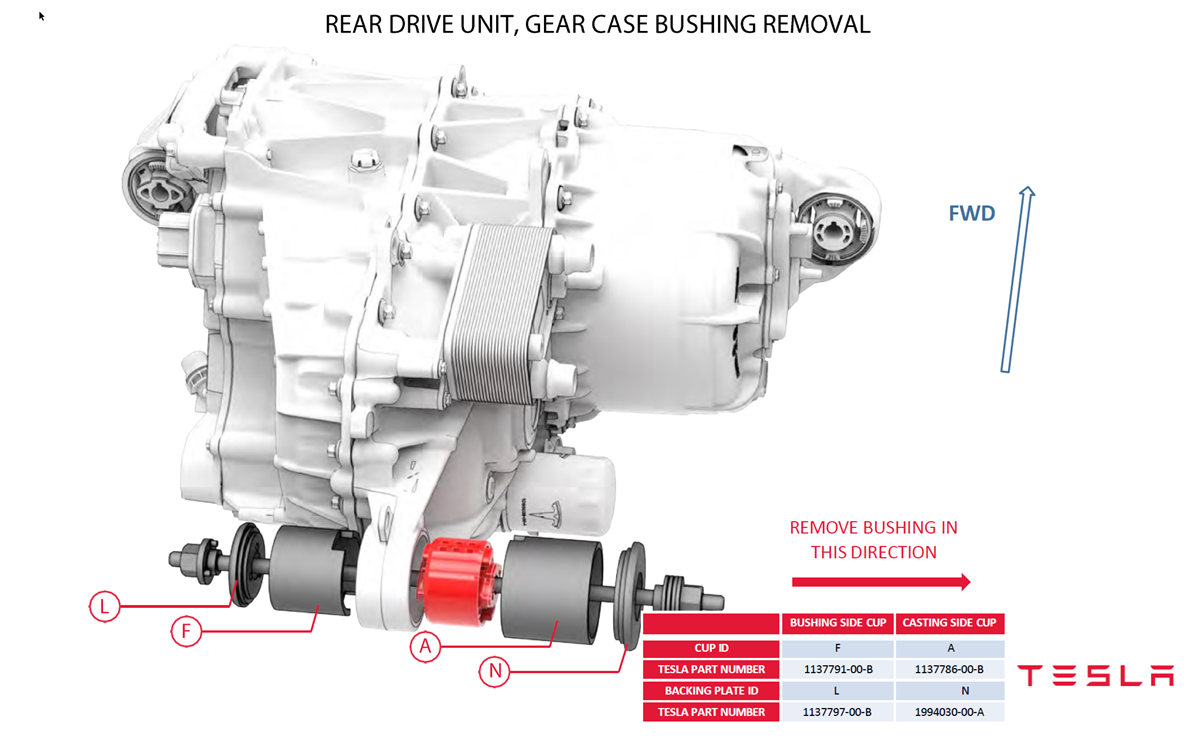 REAR DRIVE UNIT, GEAR CASE BUSHING REMOVAL

FWD

REMOVE BUSHING IN THIS DIRECTION

L

F

A

N

| | BUSHING SIDE CUP | CASTING SIDE CUP |
|---|---|---|
| CUP ID | F | A |
| TESLA PART NUMBER | 1137791-00-B | 1137786-00-B |
| BACKING PLATE ID | L | N |
| TESLA PART NUMBER | 1137797-00-B | 1994030-00-A |

TESLA