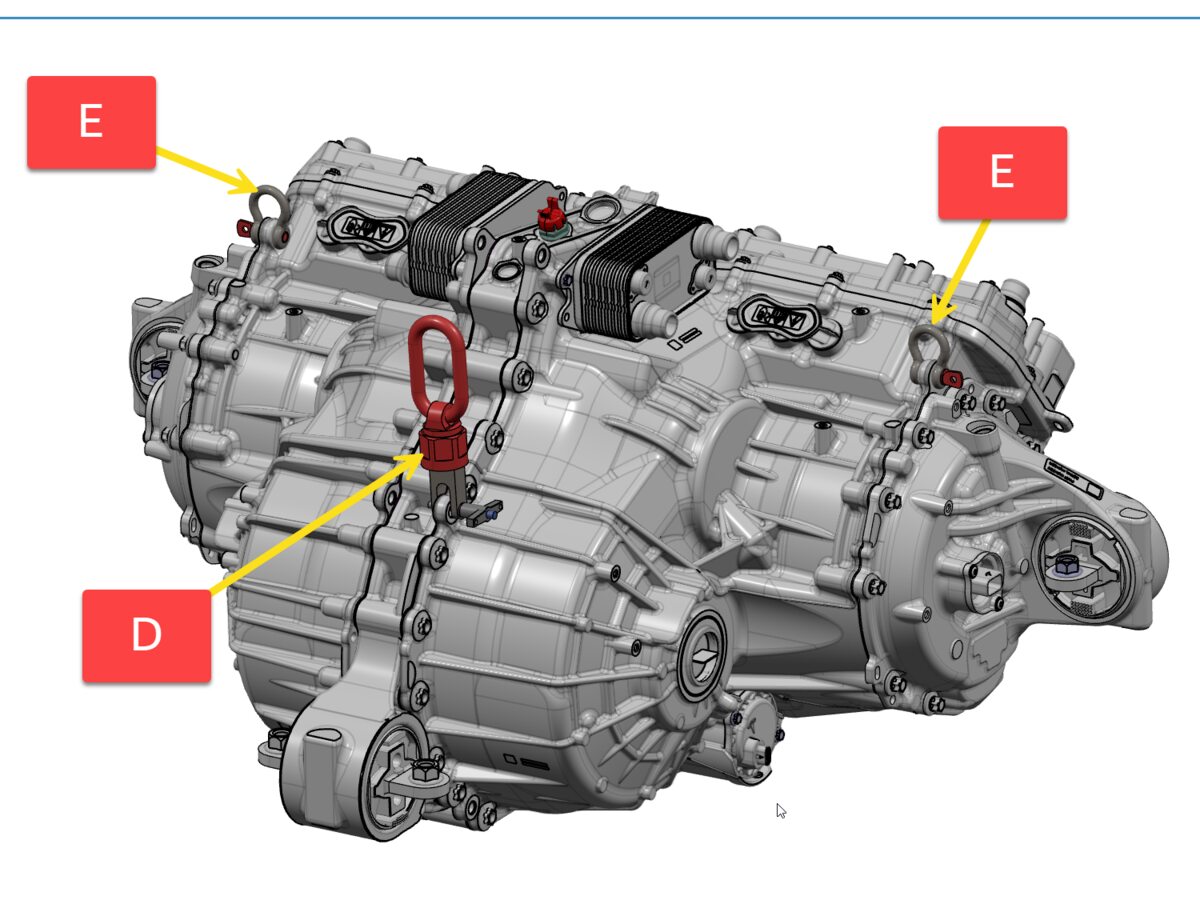 E

E

D