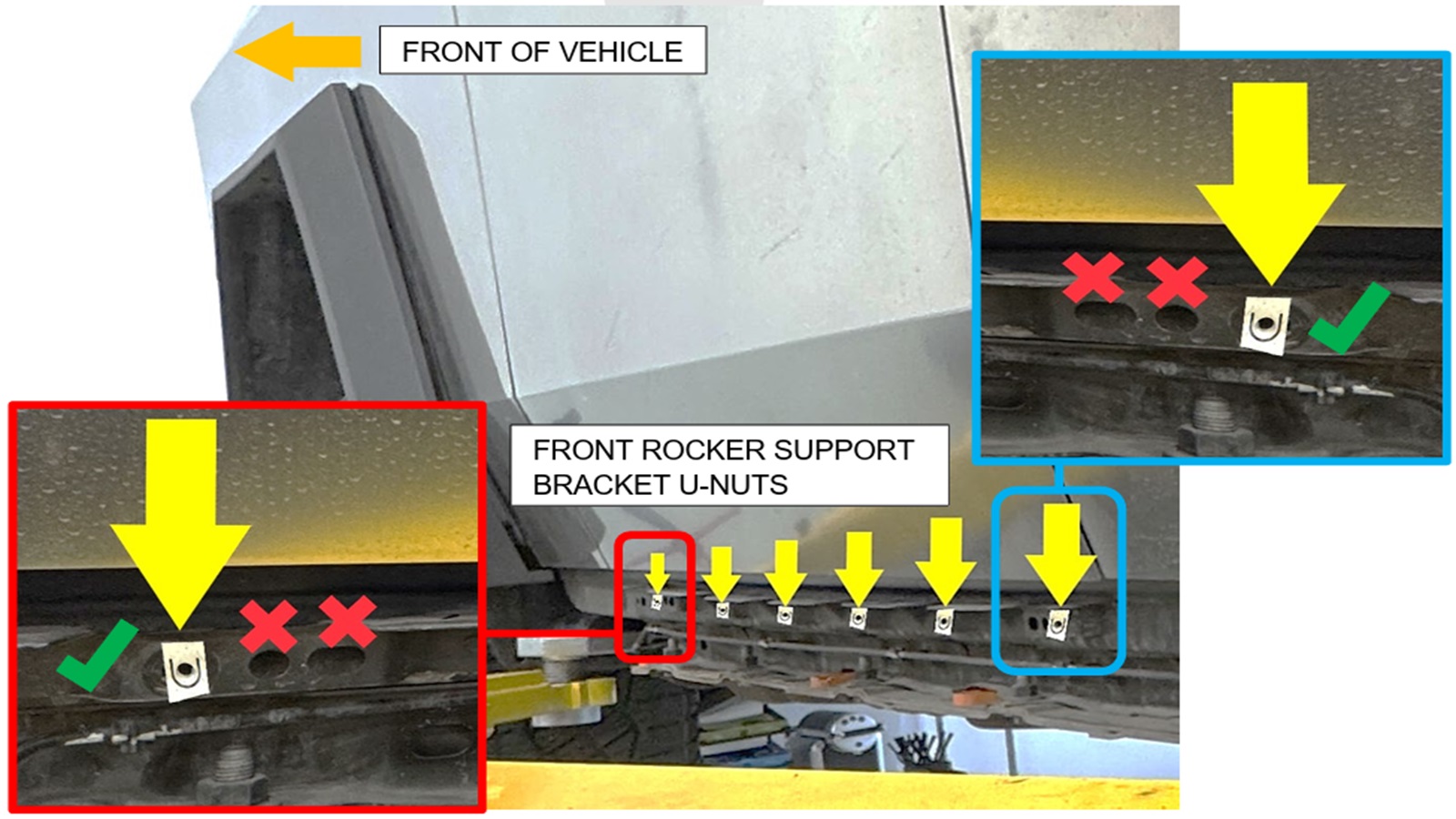 FRONT OF VEHICLE

FRONT ROCKER SUPPORT BRACKET U-NUTS