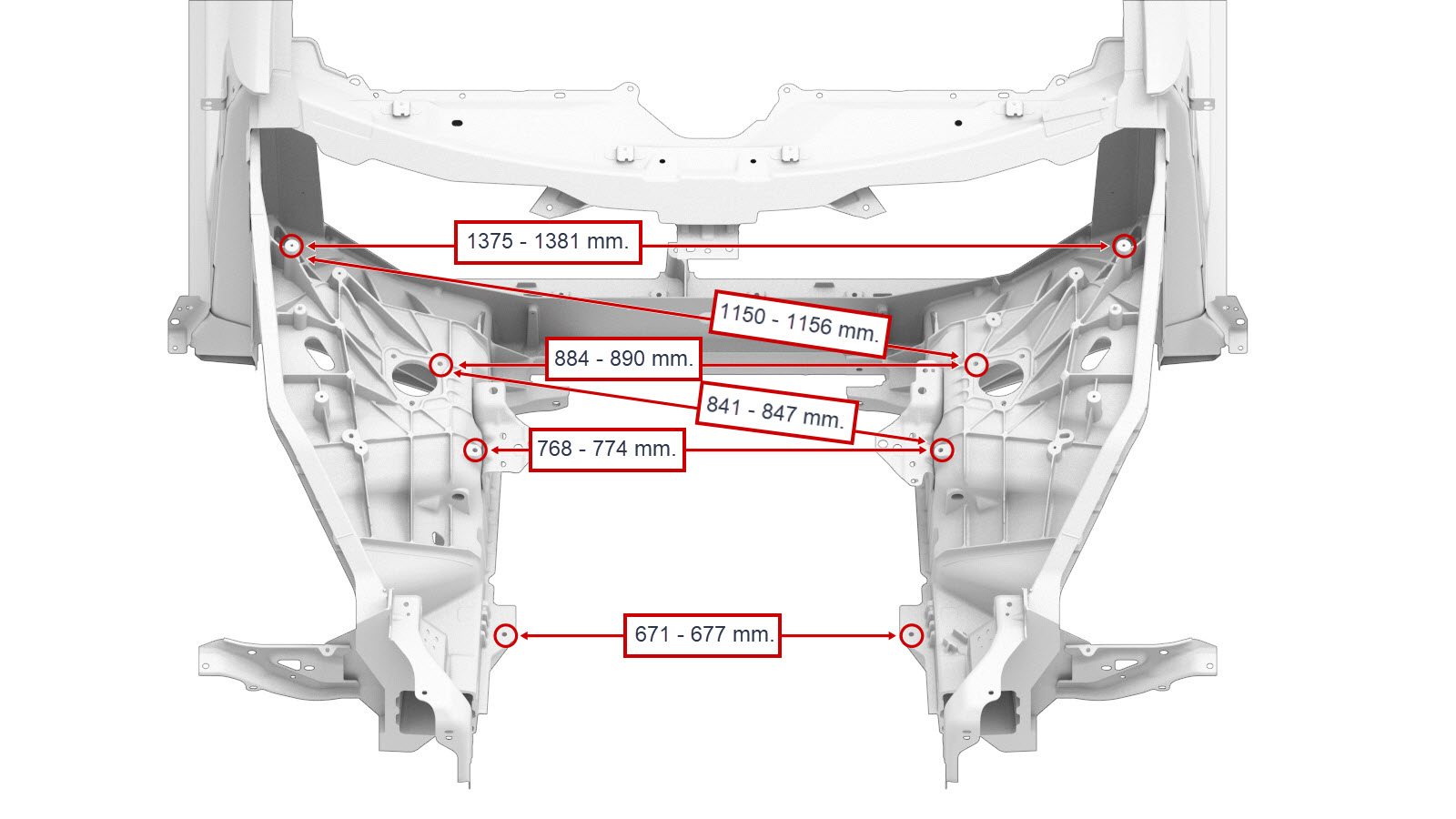 1375 - 1381 mm.

1150 - 1156 mm.

884 - 890 mm.

841 - 847 mm.

768 - 774 mm.

671 - 677 mm.