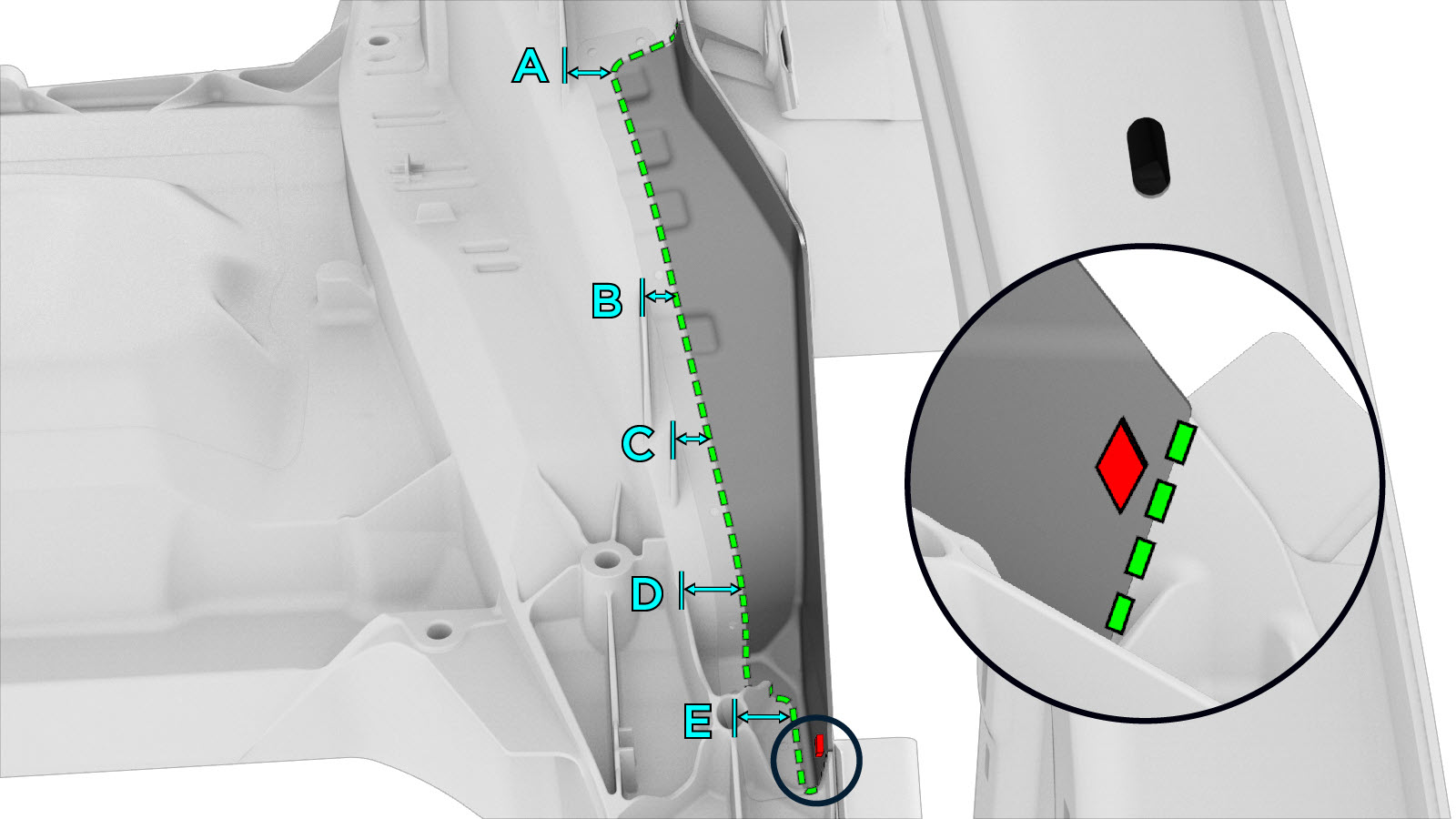 A
B
C
D
E