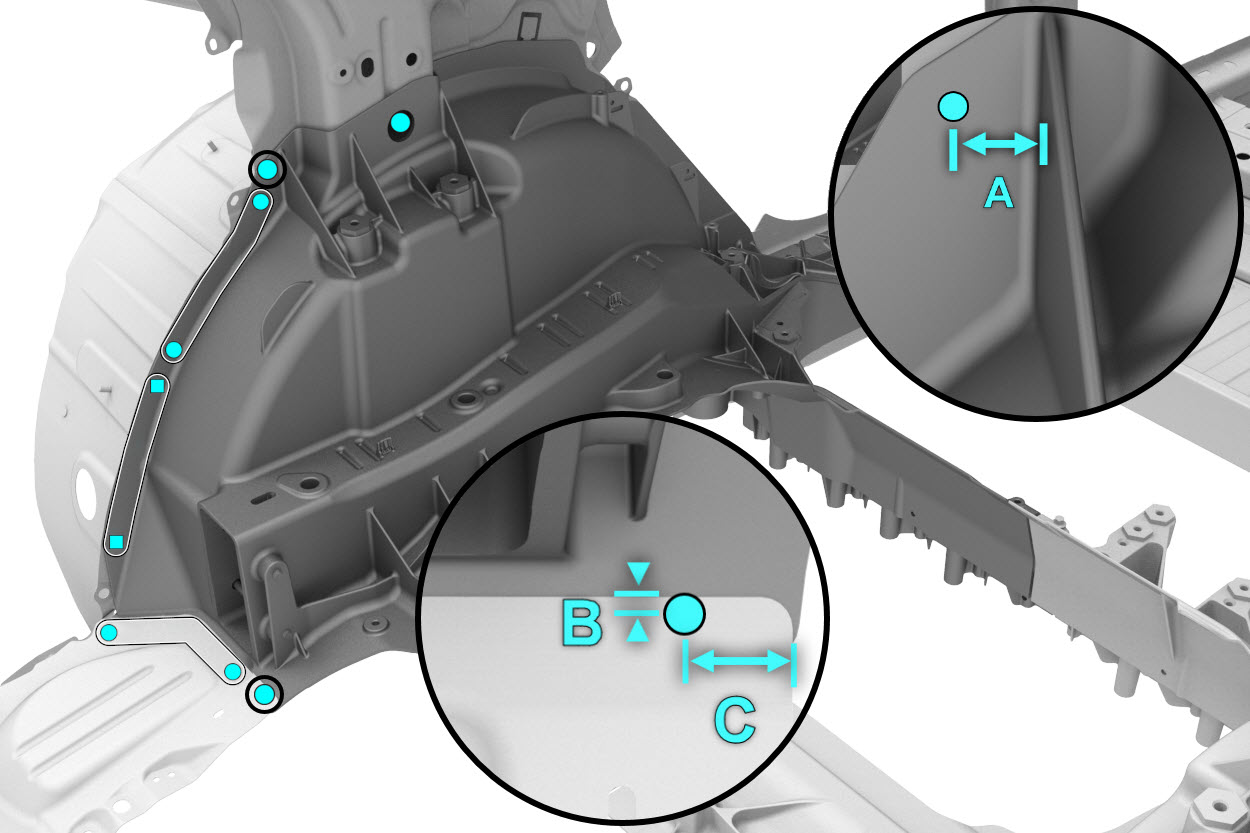 A

B

C