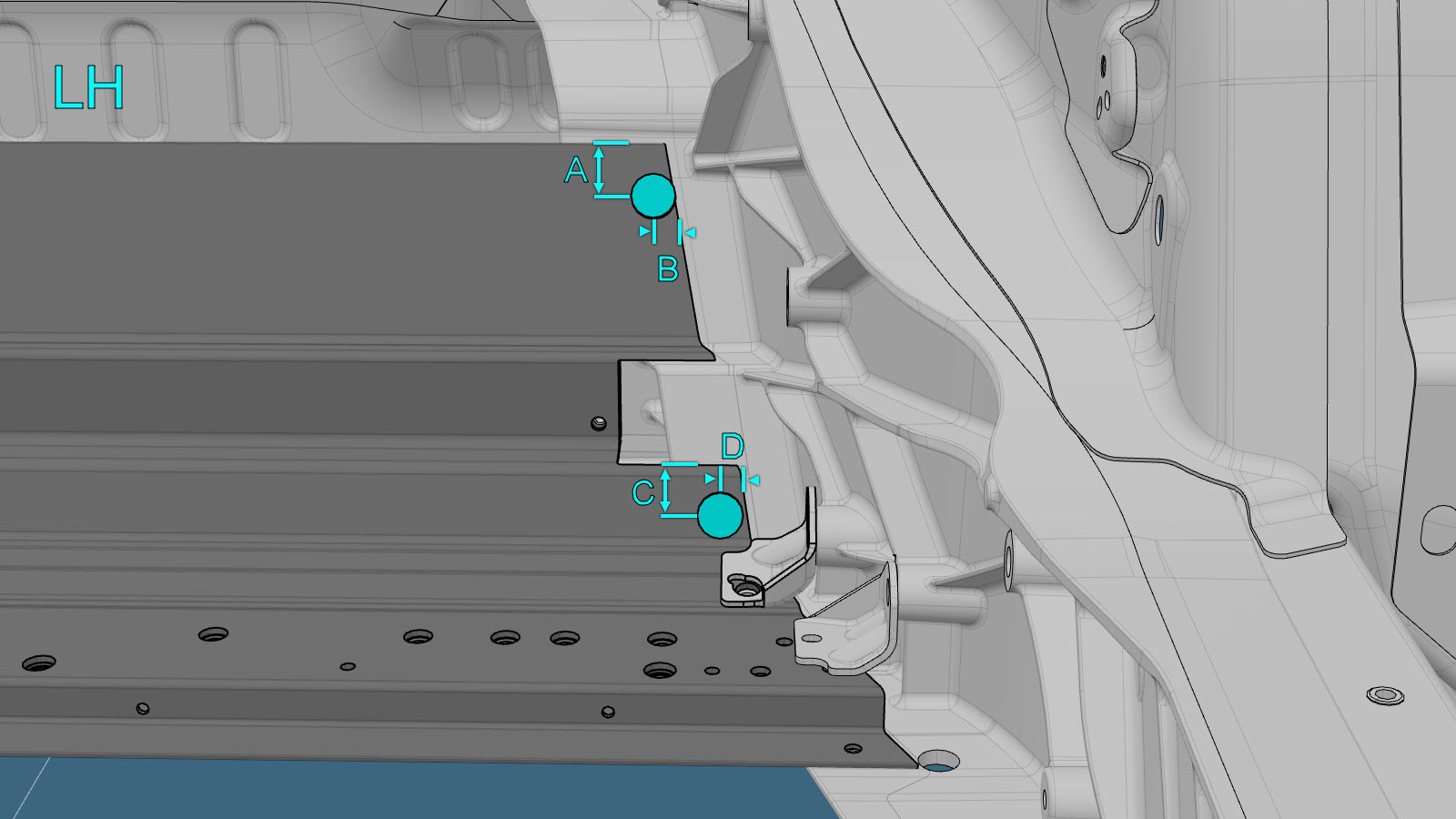 LH

A

B

D

C