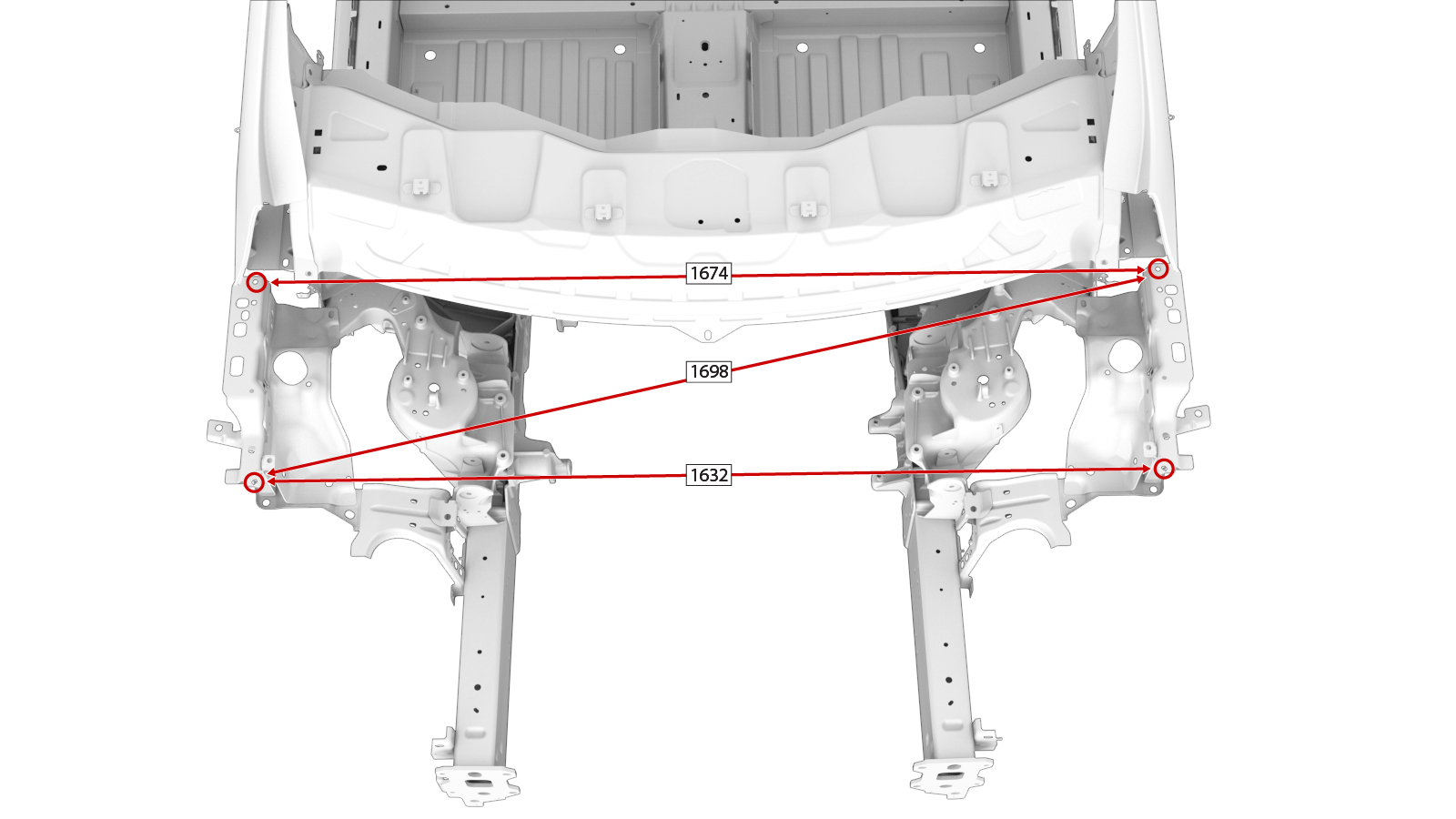 1674

1698

1632