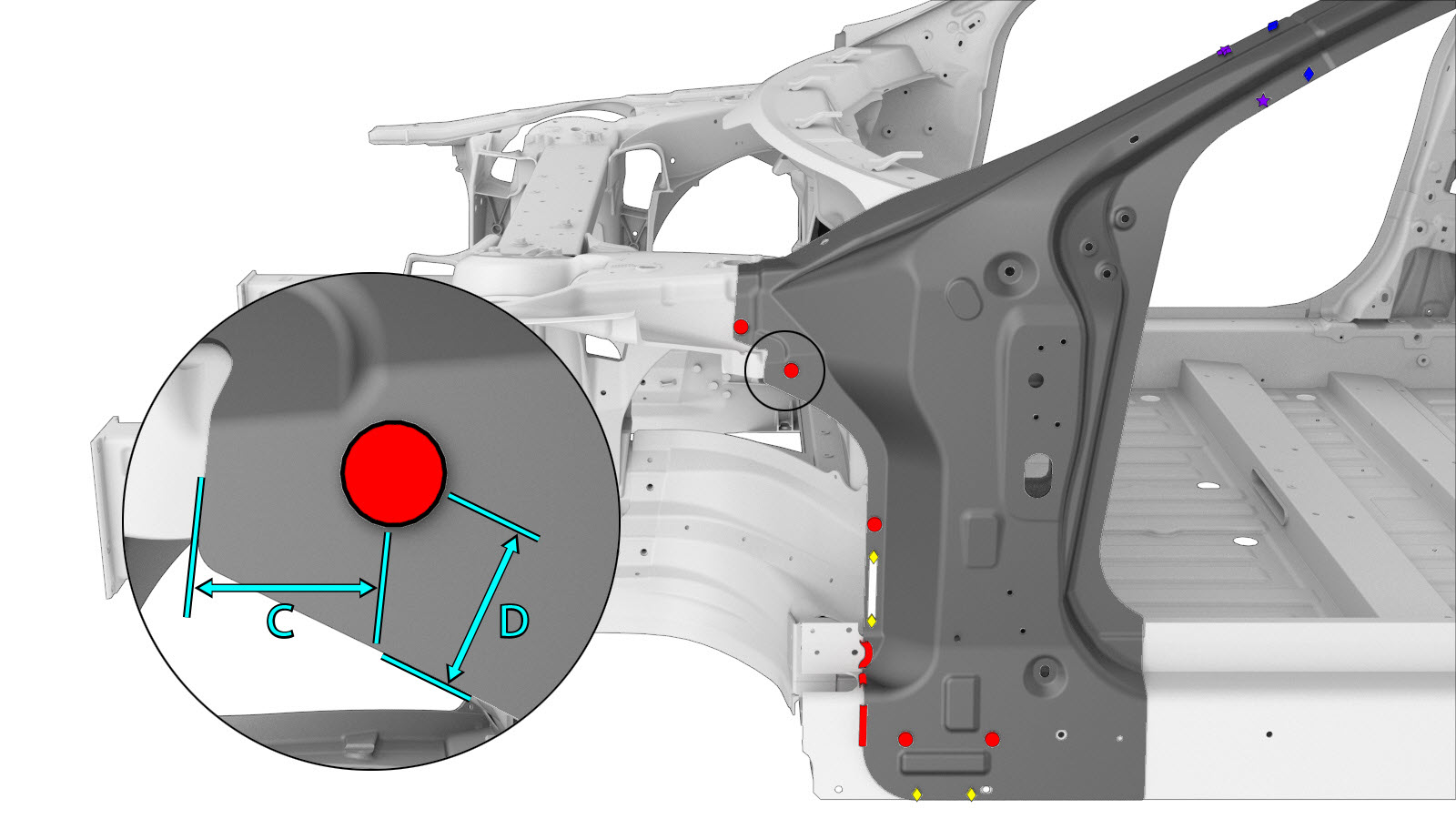 C
D