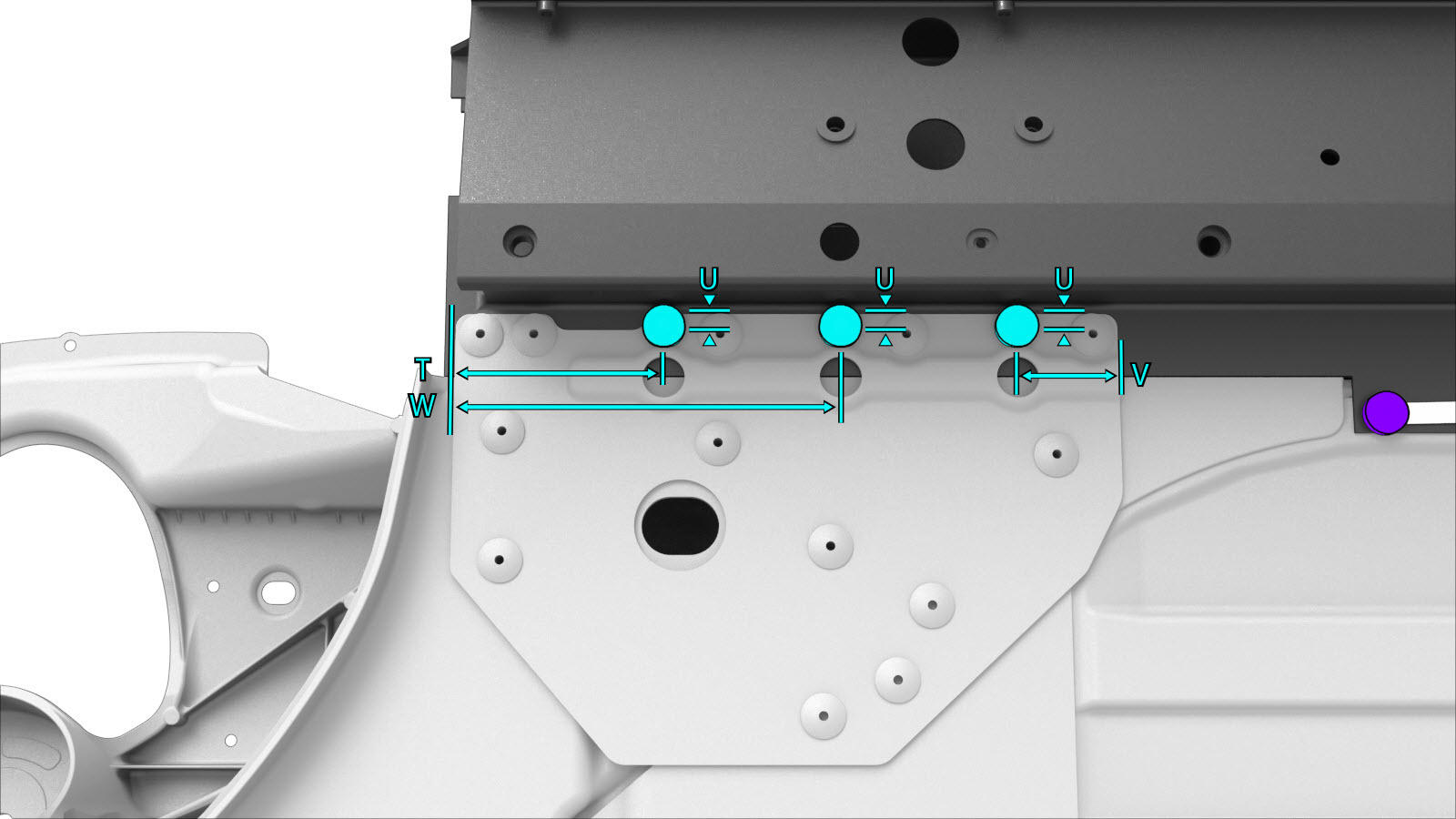 U
U
U
T
W
V