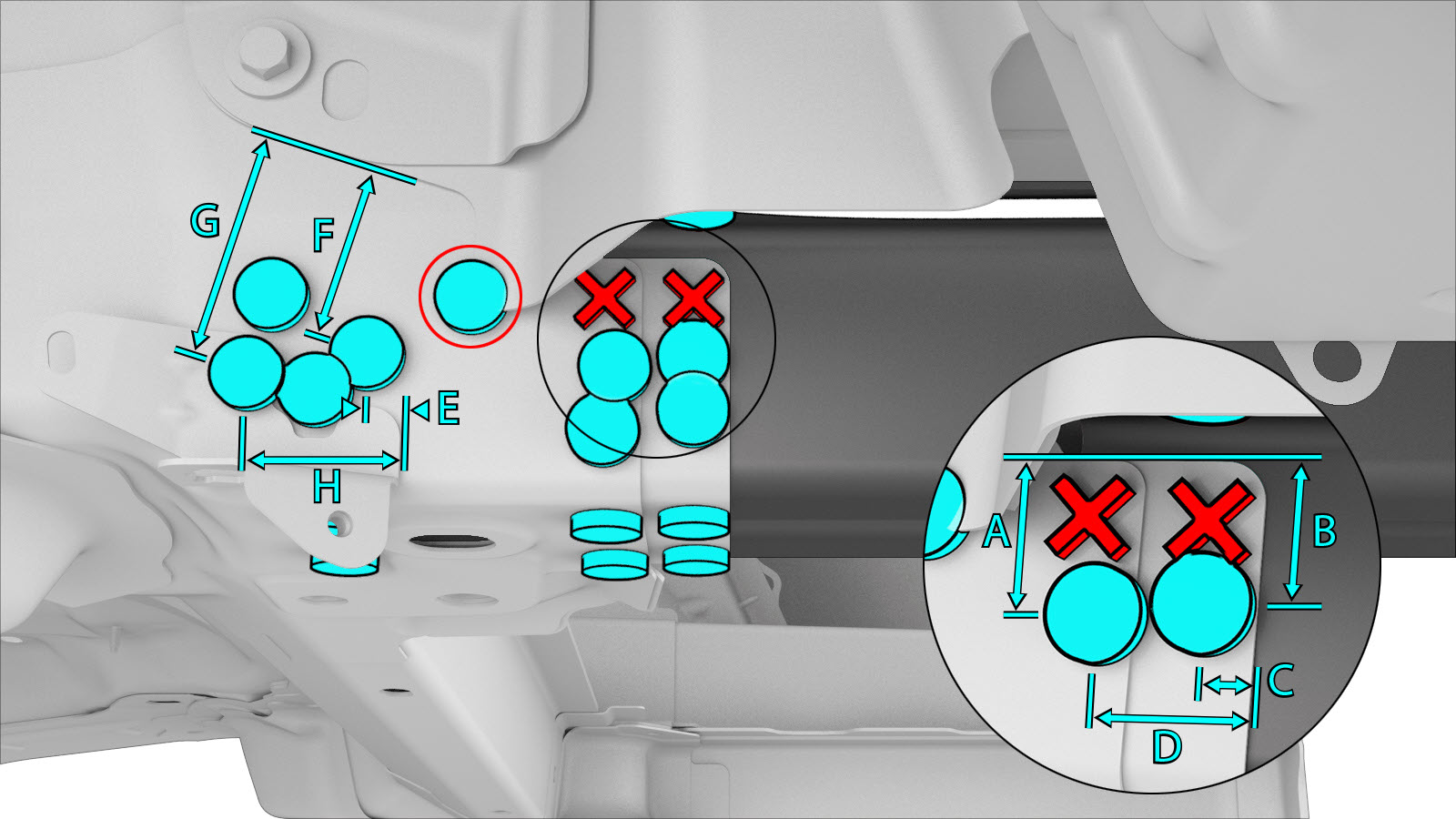 G
F
E
H
A
B
C
D